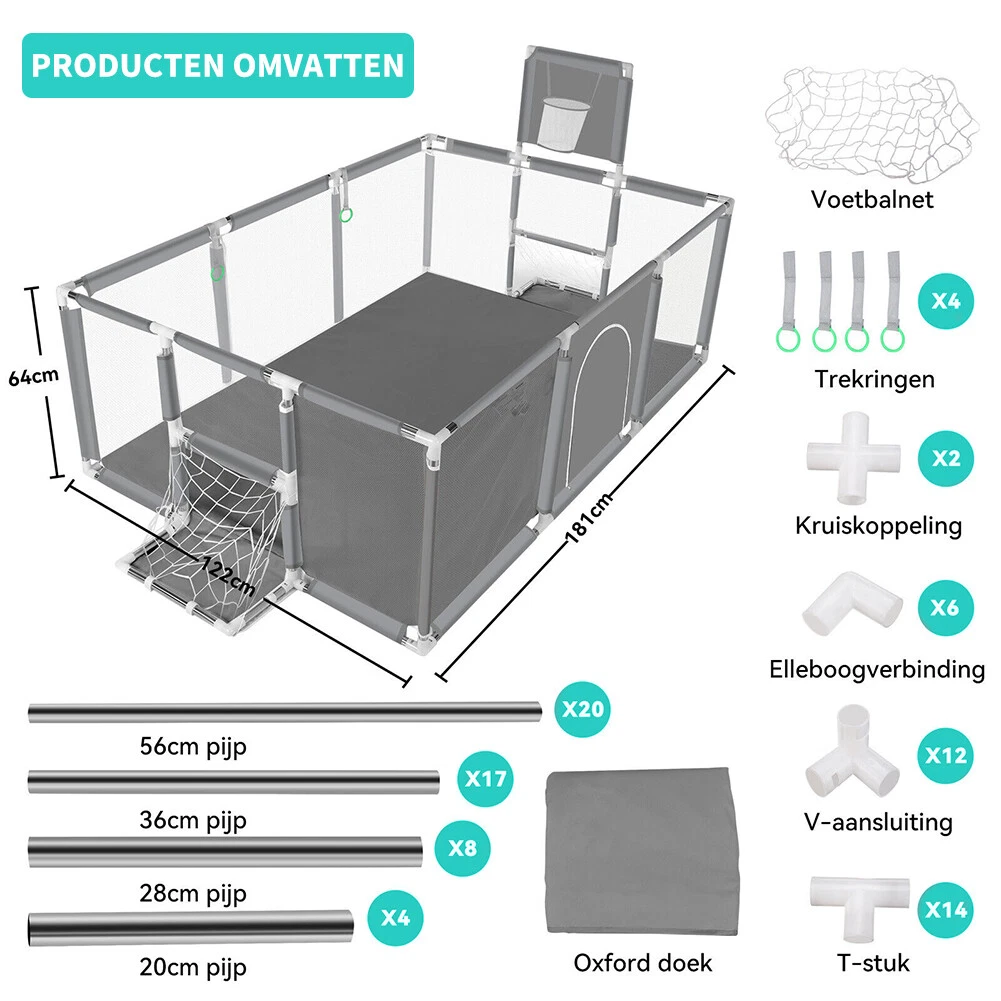 PRODUCTEN OMVATTEN

64cm

122cm

181cm

Voetbalnet

X4

Trekringen

X2

Kruiskoppeling

X6

Elleboogverbinding

X12

V-aansluiting

X14

T-stuk

X20

56cm pijp

X17

36cm pijp

X8

28cm pijp

X4

20cm pijp

Oxford doek